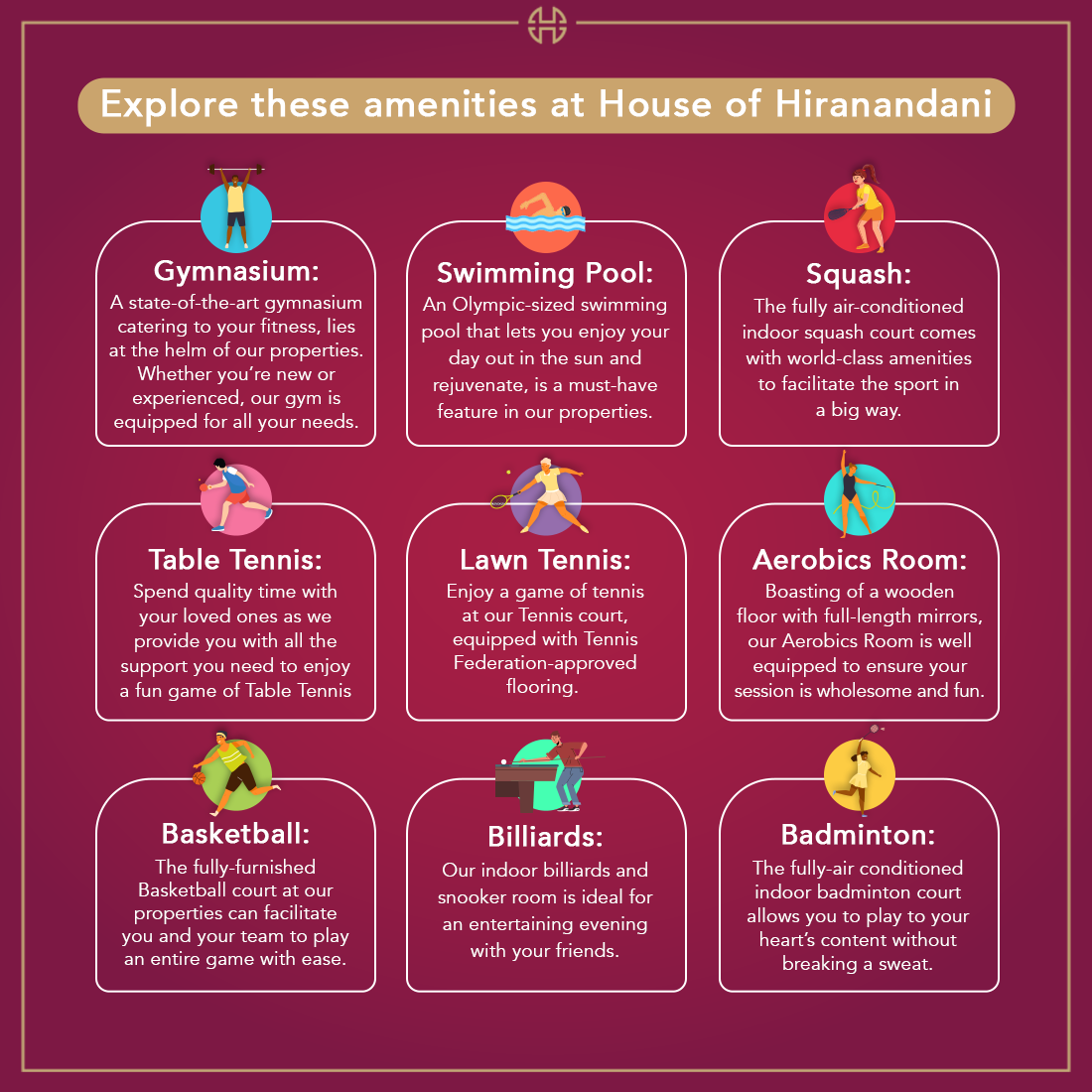 Explore these amenities at House of Hiranandani

Gymnasium:
A state-of-the-art gymnasium catering to your fitness, lies at the helm of our properties. Whether you're new or experienced, our gym is equipped for all your needs.

Swimming Pool:
An Olympic-sized swimming pool that lets you enjoy your day out in the sun and rejuvenate, is a must-have feature in our properties.

Squash:
The fully air-conditioned indoor squash court comes with world-class amenities to facilitate the sport in a big way.

Table Tennis:
Spend quality time with your loved ones as we provide you with all the support you need to enjoy a fun game of Table Tennis

Lawn Tennis:
Enjoy a game of tennis at our Tennis court, equipped with Tennis Federation-approved flooring.

Aerobics Room:
Boasting of a wooden floor with full-length mirrors, our Aerobics Room is well equipped to ensure your session is wholesome and fun.

Basketball:
The fully-furnished Basketball court at our properties can facilitate you and your team to play an entire game with ease.

Billiards:
Our indoor billiards and snooker room is ideal for an entertaining evening with your friends.

Badminton:
The fully-air conditioned indoor badminton court allows you to play to your heart's content without breaking a sweat.