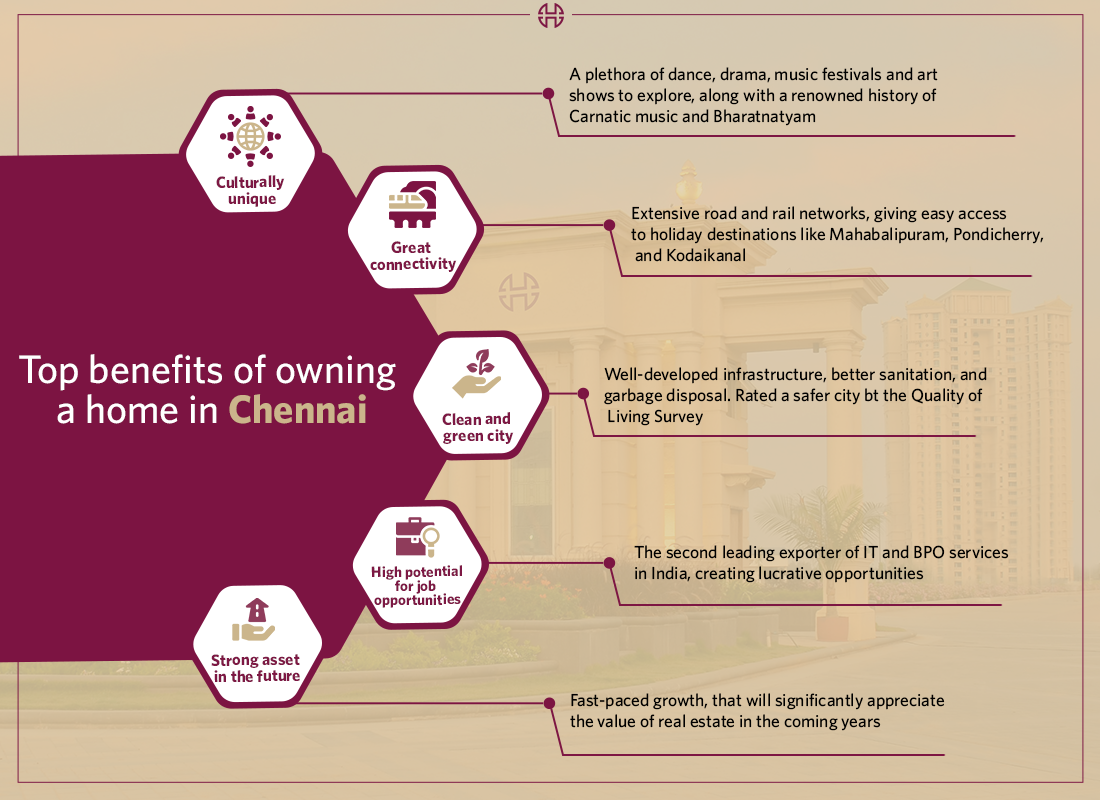 Top benefits of owning a home in Chennai

Culturally unique

A plethora of dance, drama, music festivals and art shows to explore, along with a renowned history of Carnatic music and Bharatnatyam

Great connectivity

Extensive road and rail networks, giving easy access to holiday destinations like Mahabalipuram, Pondicherry, and Kodaikanal

Clean and green city

Well-developed infrastructure, better sanitation, and garbage disposal. Rated a safer city bt the Quality of Living Survey

High potential for job opportunities

The second leading exporter of IT and BPO services in India, creating lucrative opportunities

Strong asset in the future

Fast-paced growth, that will significantly appreciate the value of real estate in the coming years