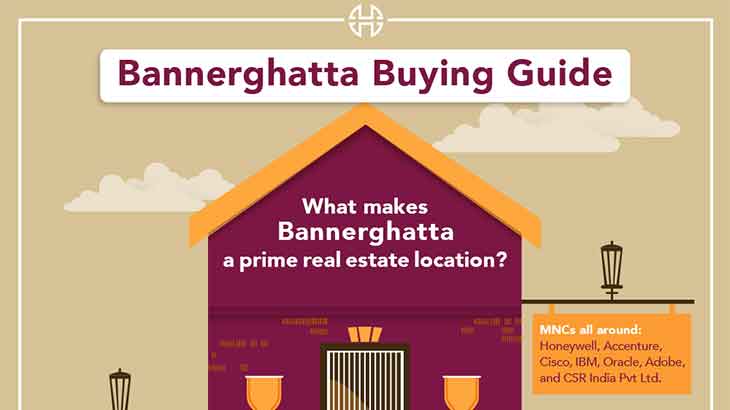 Bannerghatta Buying Guide

What makes Bannerghatta a prime real estate location?

MNCs all around: Honeywell, Accenture, Cisco, IBM, Oracle, Adobe, and CSR India Pvt Ltd.